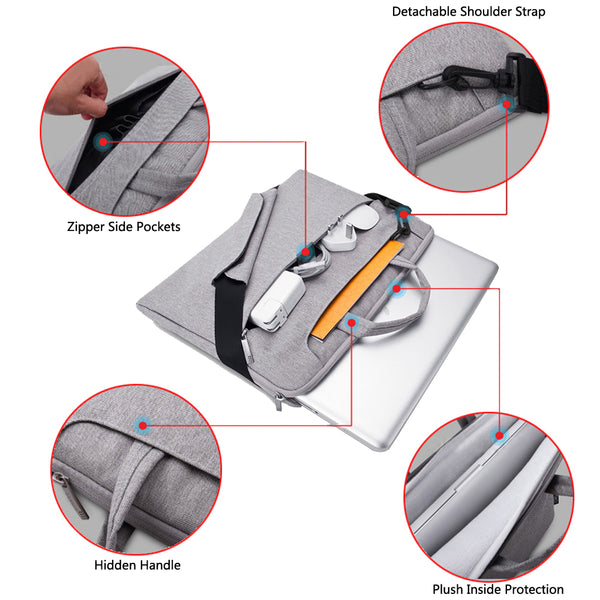 Detachable Shoulder Strap

Zipper Side Pockets

Hidden Handle

Plush Inside Protection